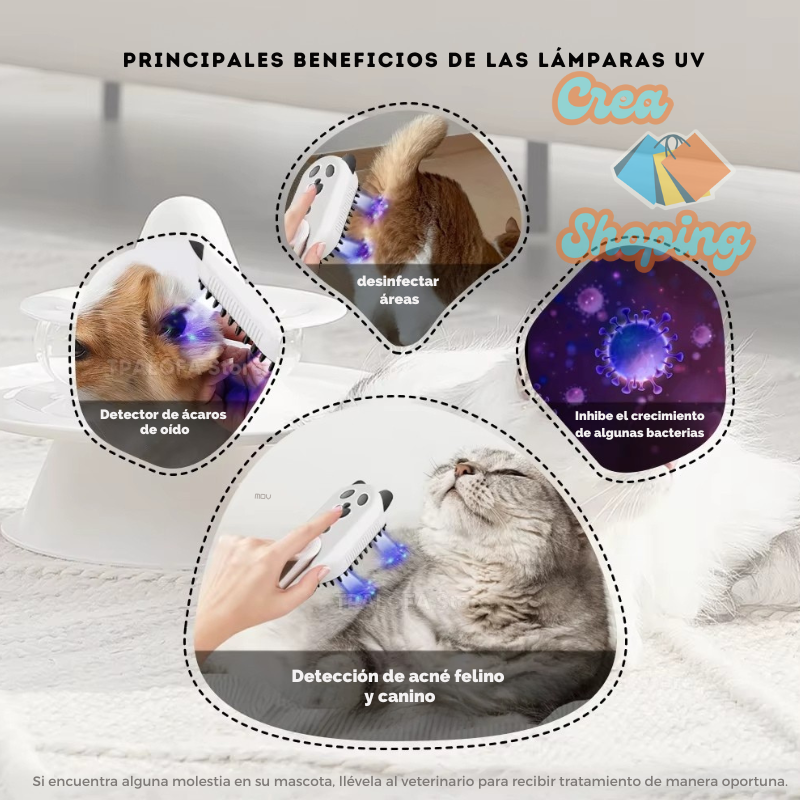 PRINCIPALES BENEFICIOS DE LAS LÁMPARAS UV

Crea

Shoping

desinfectar áreas

Detector de ácaros de oído

Inhibe el crecimiento de algunas bacterias

MOU

Detección de acné felino y canino

Si encuentra alguna molestia en su mascota, llévela al veterinario para recibir tratamiento de manera oportuna.